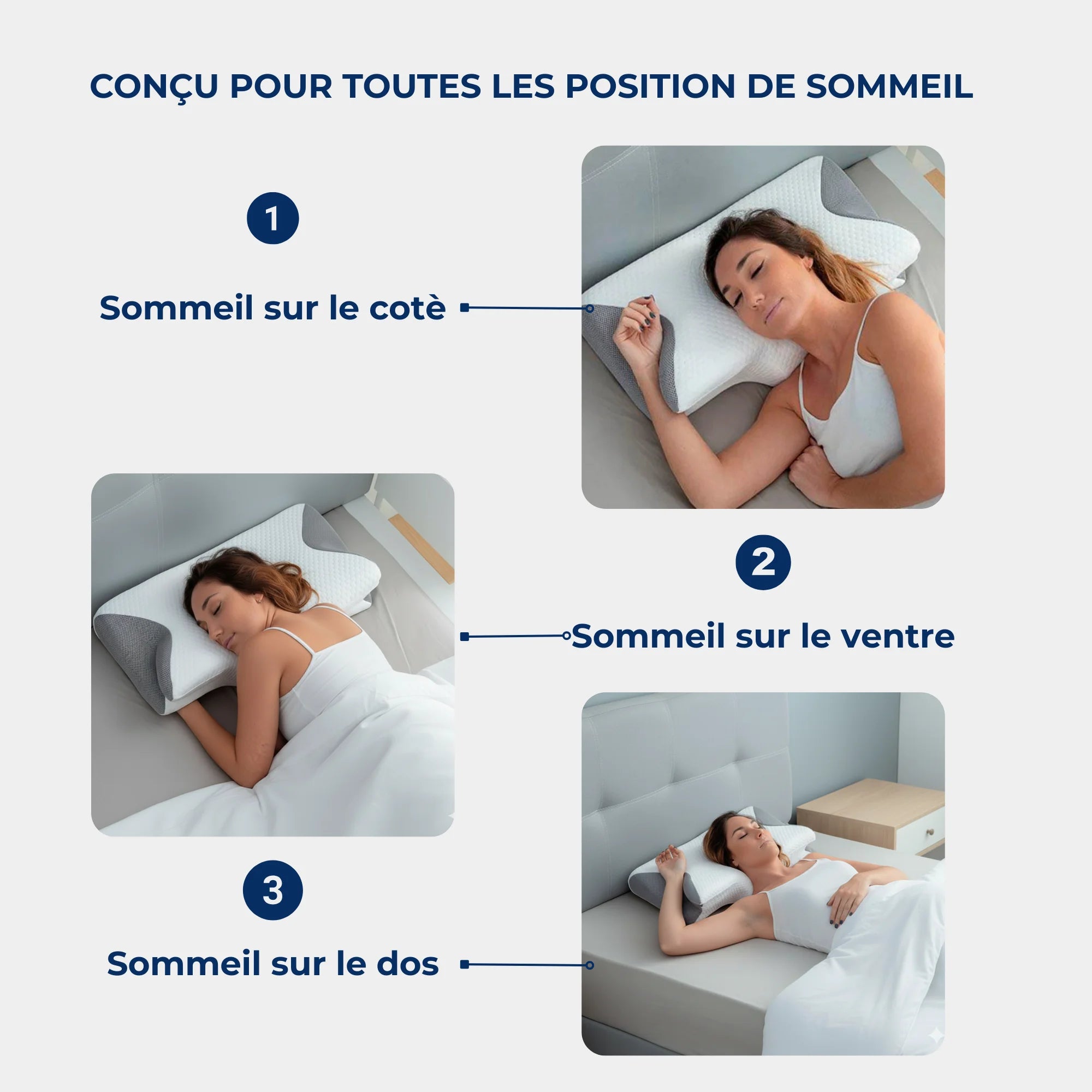 CONÇU POUR TOUTES LES POSITION DE SOMMEIL

1

Sommeil sur le cotè

2

Sommeil sur le ventre

3

Sommeil sur le dos